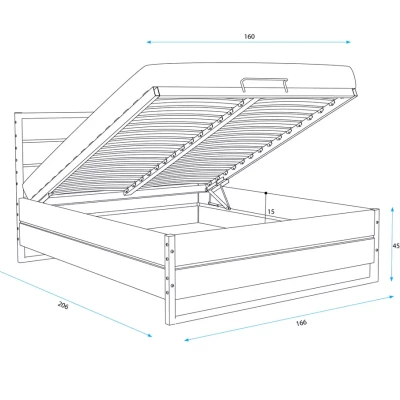 160

15

45

206

166