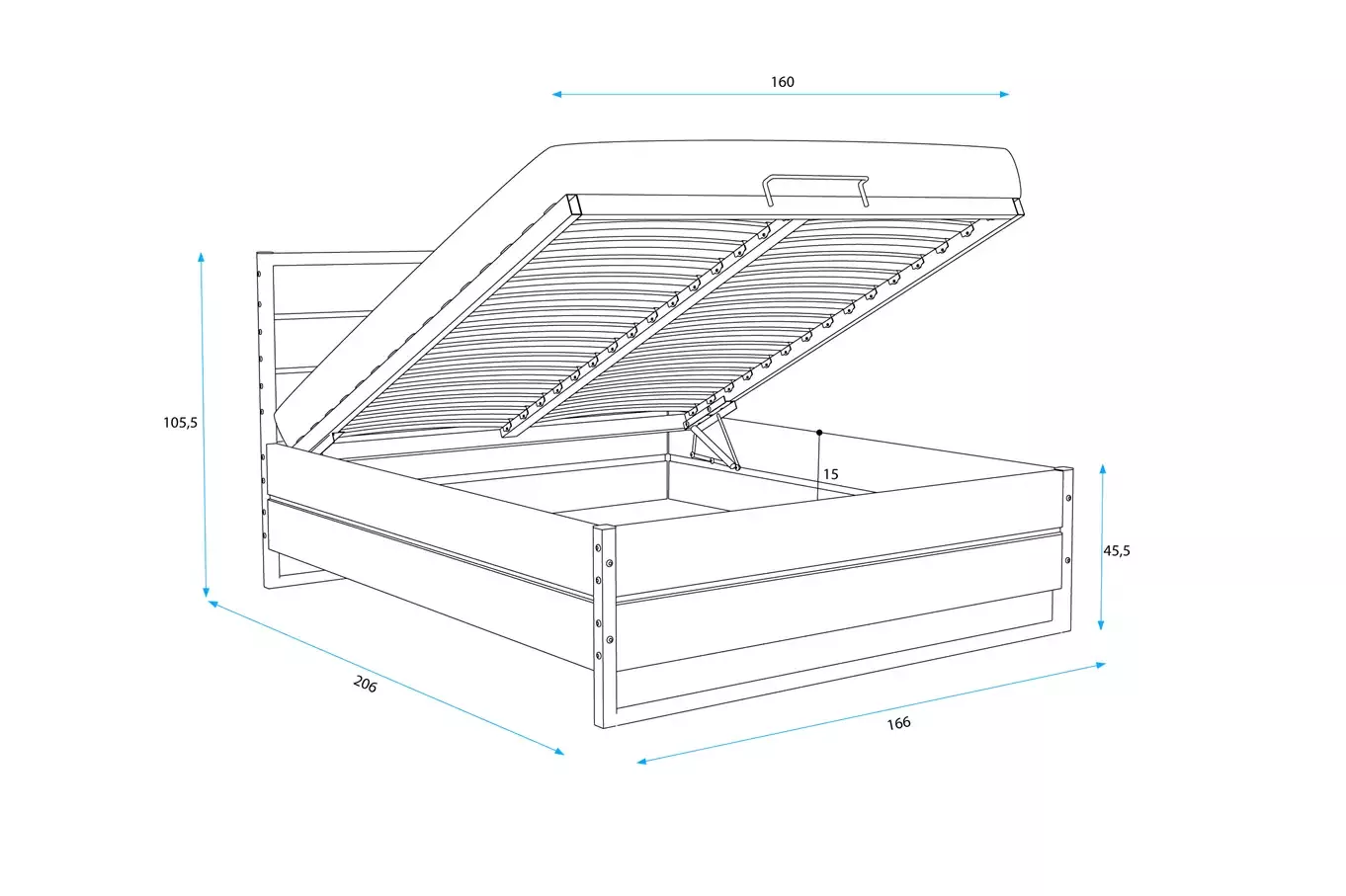 160

105,5

15

45,5

206

166