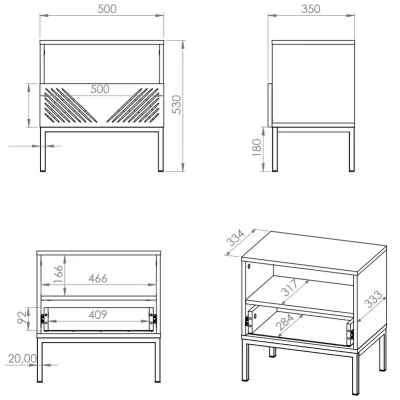 500
500
530
350
180
166
466
92
409
20,00
334
317
333
284