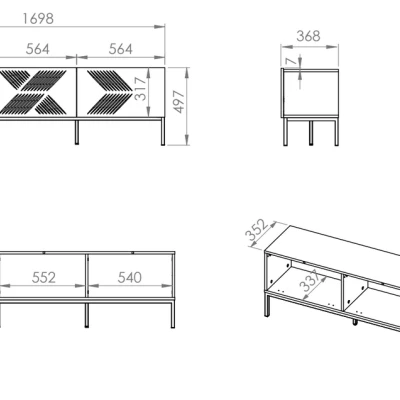 1698
564
564
317
497
368
7
552
540
352
337