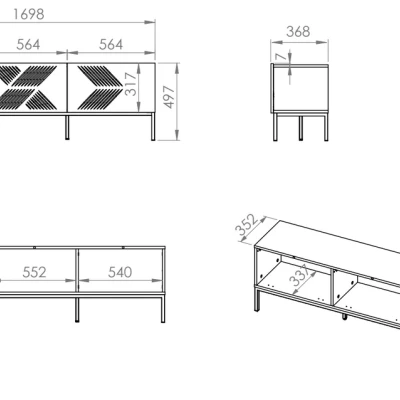 1698
564
564
317
497
368
7
552
540
352
337