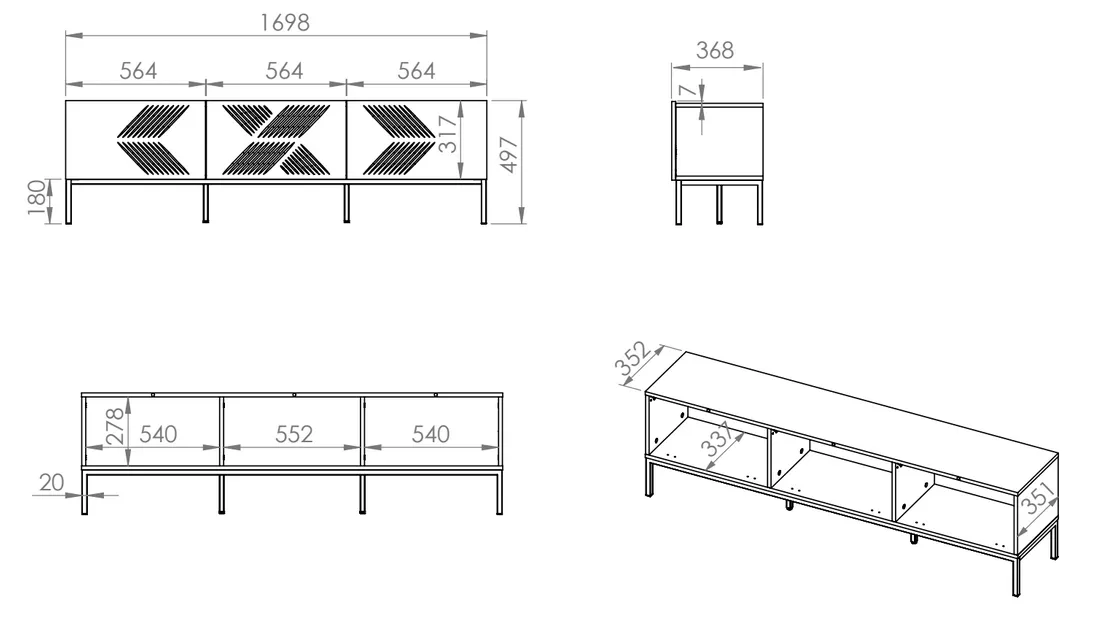 1698
564
564
564
317
497
180
368
7
278
540
552
540
20
352
337
351