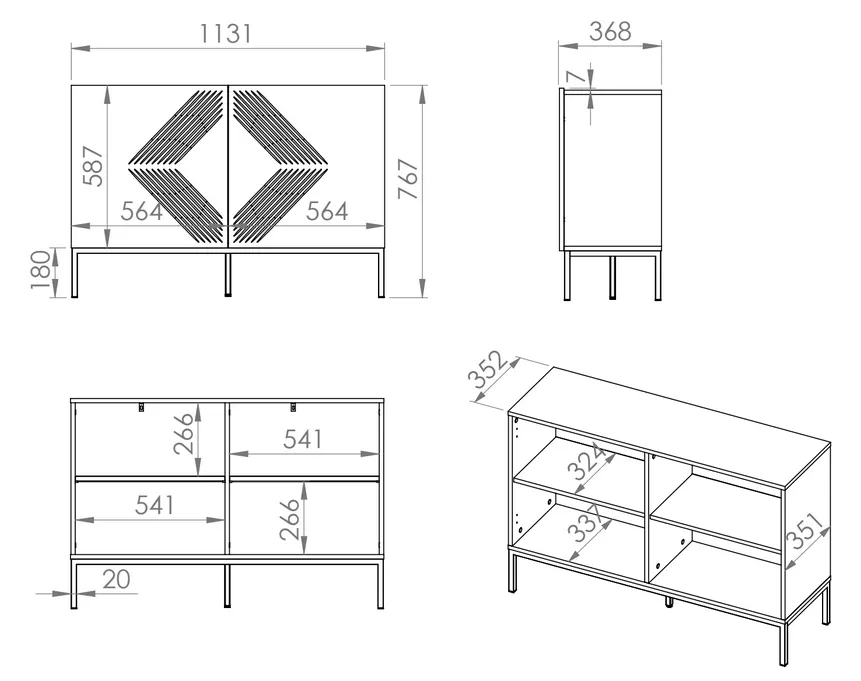 1131
587
564
564
767
180
368
7
266
541
541
266
20
352
324
337
351