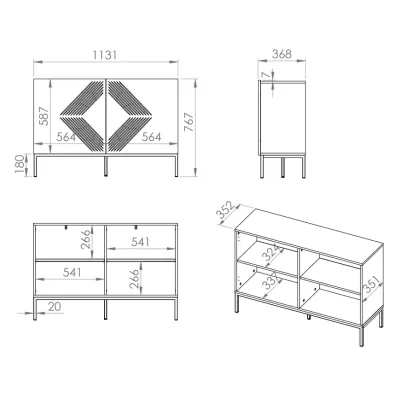 1131
587
564
564
767
180
368
7
266
541
541
266
20
352
324
337
351