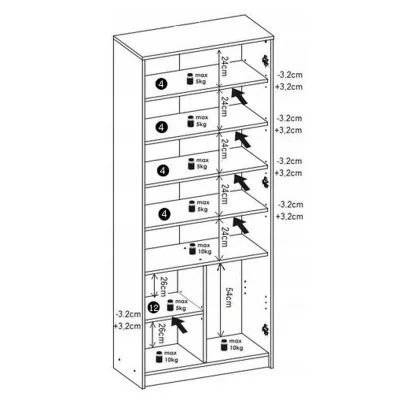 24cm
4
max 5kg
-3.2cm
+3,2cm
24cm
4
max 5kg
-3.2cm
+3,2cm
24cm
4
max 5kg
-3.2cm
+3,2cm
24cm
4
max 5kg
-3.2cm
+3,2cm
24cm
max 10kg
26cm
54cm
12
max 5kg
-3.2cm
+3,2cm
26cm
max 10kg
max 10kg