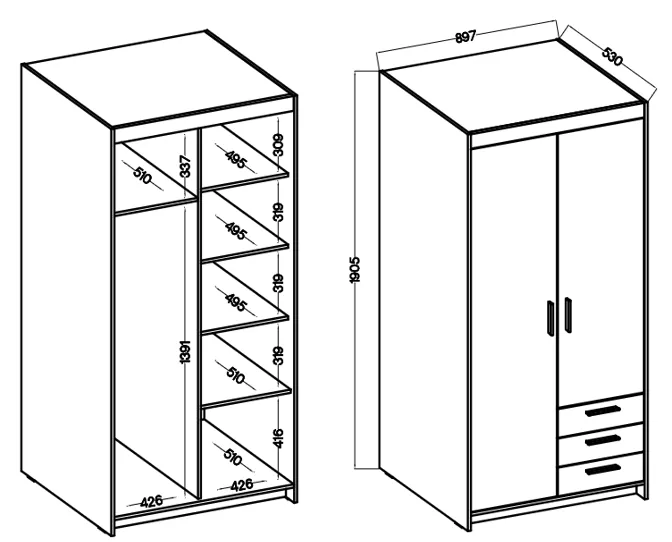 510
337
495
309
495
319
495
319
1391
510
319
510
416
426
426

897
530
1905