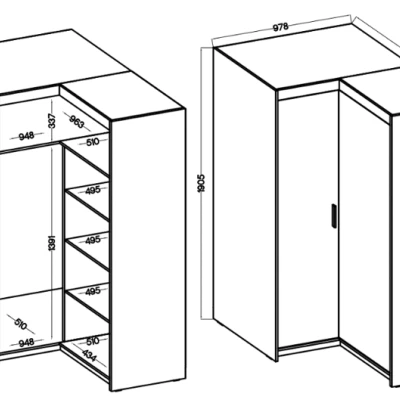 337
963
948
510
495
1391
495
495
510
948
510
434
978
1905