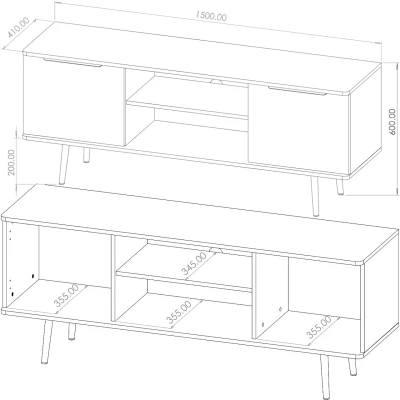 410,00
1500,00
600,00
200,00
345,00
355,00
355,00
355,00