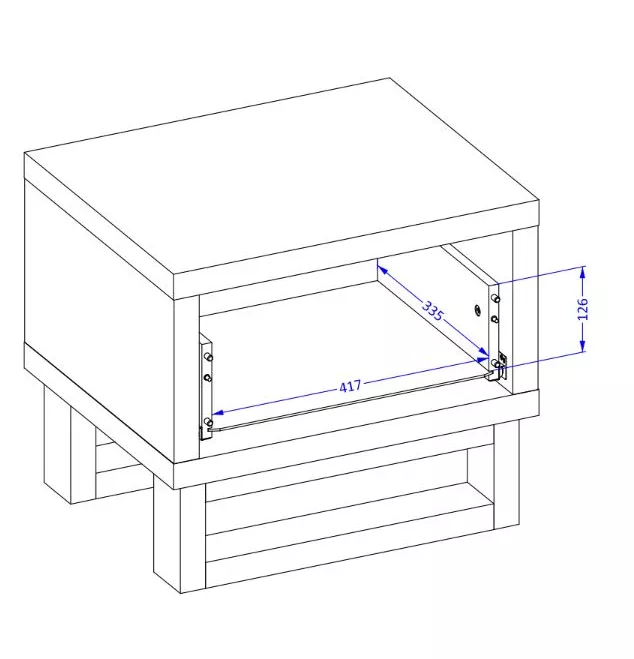 335
126
417