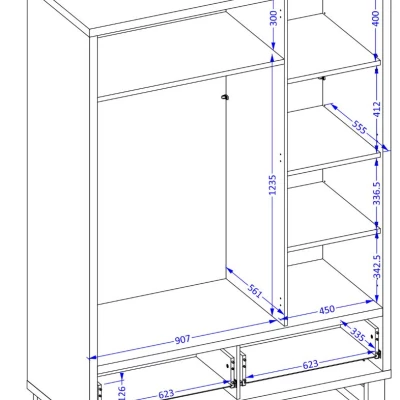 300
400
412
555
1235
336.5
342.5
561
450
907
335
623
126
623