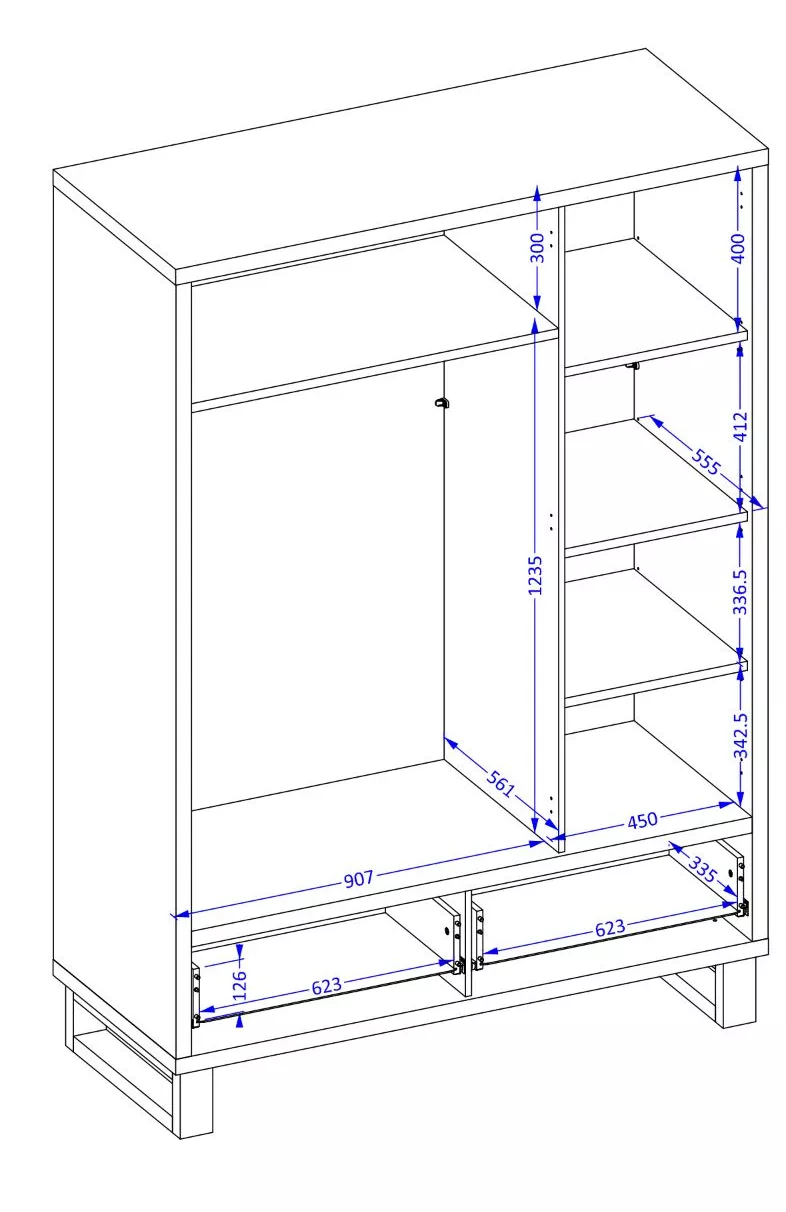 300
400
412
555
1235
336.5
342.5
561
450
907
335
623
126
623