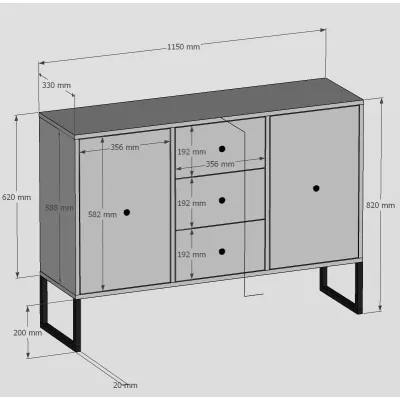 1150 mm
330 mm
356 mm
192 mm
356 mm
620 mm
588 mm
582 mm
192 mm
820 mm
192 mm
200 mm
20 mm