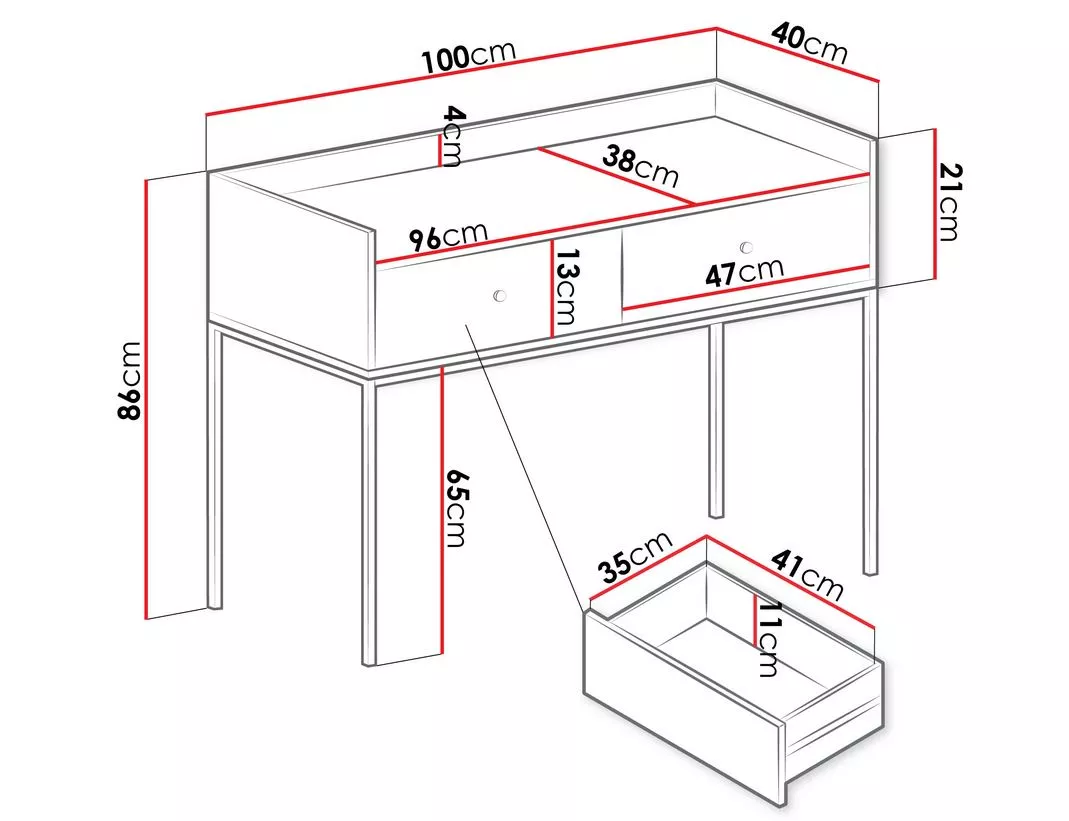 100cm
40cm
4cm
38cm
21cm
96cm
13cm
47cm
86cm
65cm
35cm
41cm
11cm