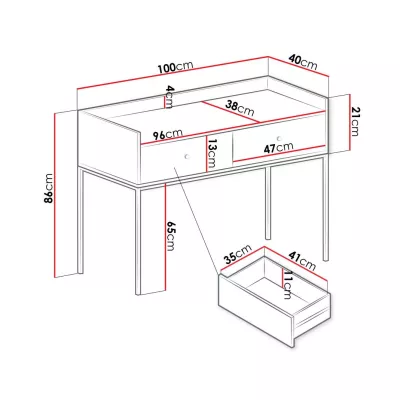 100cm
40cm
4cm
38cm
21cm
96cm
13cm
47cm
86cm
65cm
35cm
41cm
11cm