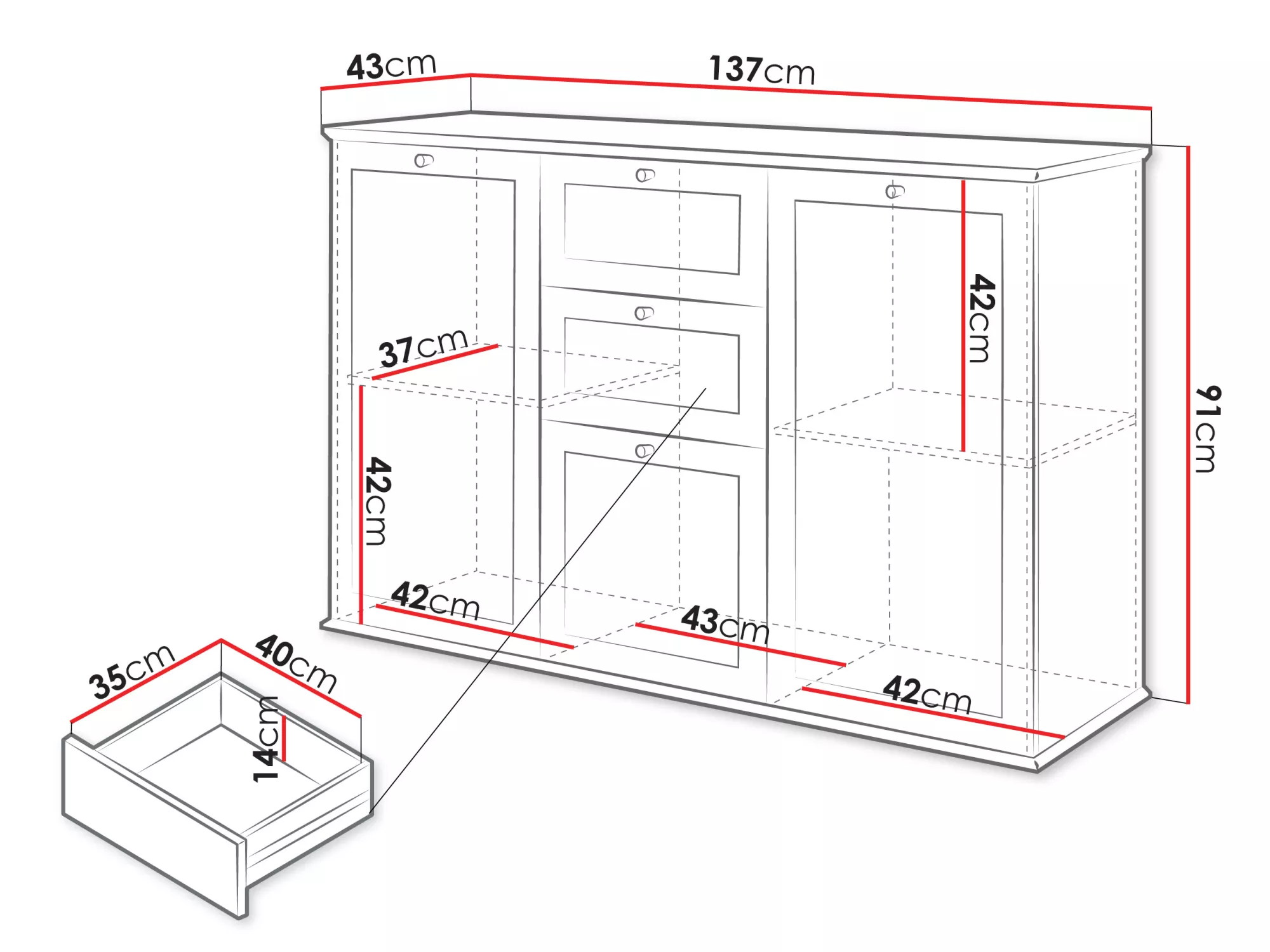 43cm
137cm
42cm
91cm
37cm
42cm
42cm
43cm
42cm
35cm
40cm
14cm