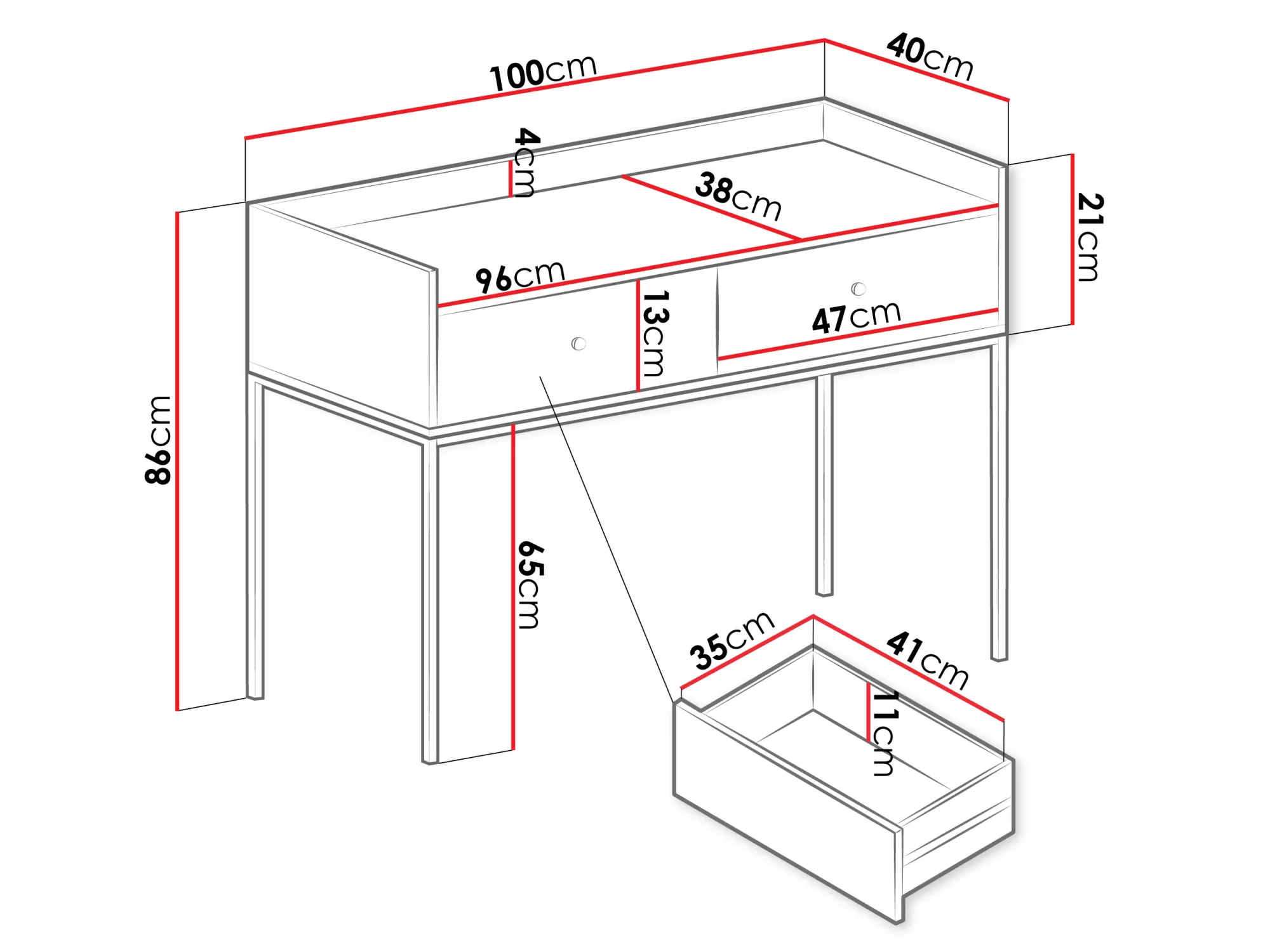 100cm
40cm
4cm
38cm
21cm
96cm
13cm
47cm
86cm
65cm
35cm
41cm
11cm