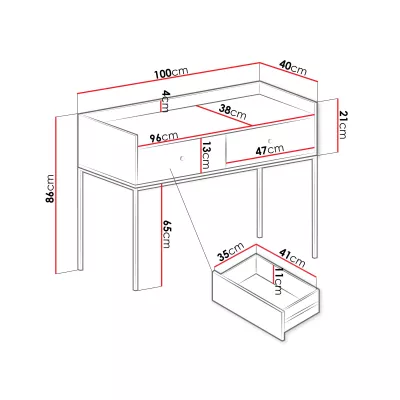 100cm
40cm
4cm
38cm
21cm
96cm
13cm
47cm
86cm
65cm
35cm
41cm
11cm