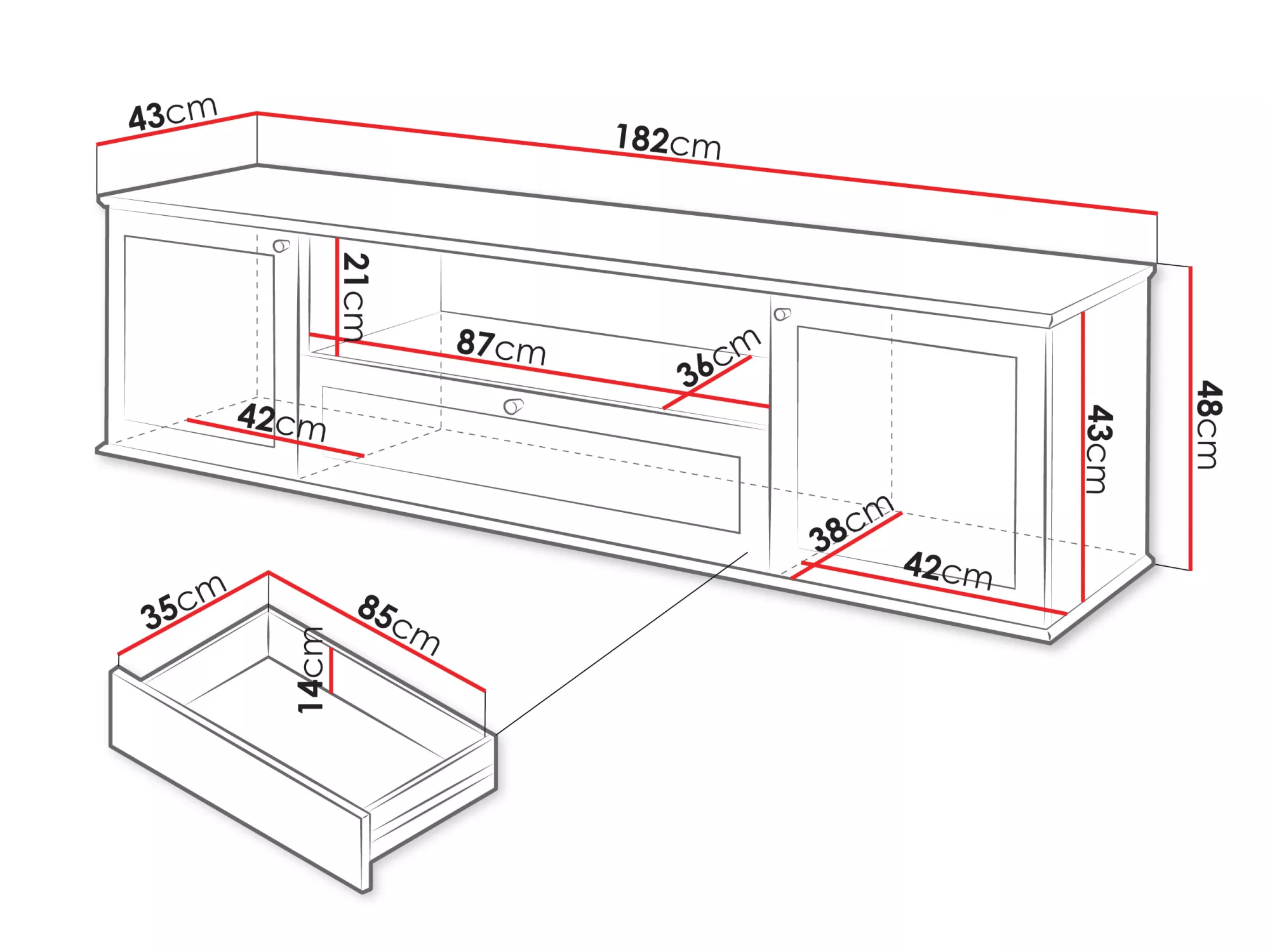 43cm
182cm
21cm
87cm
36cm
42cm
43cm
48cm
38cm
42cm
35cm
85cm
14cm