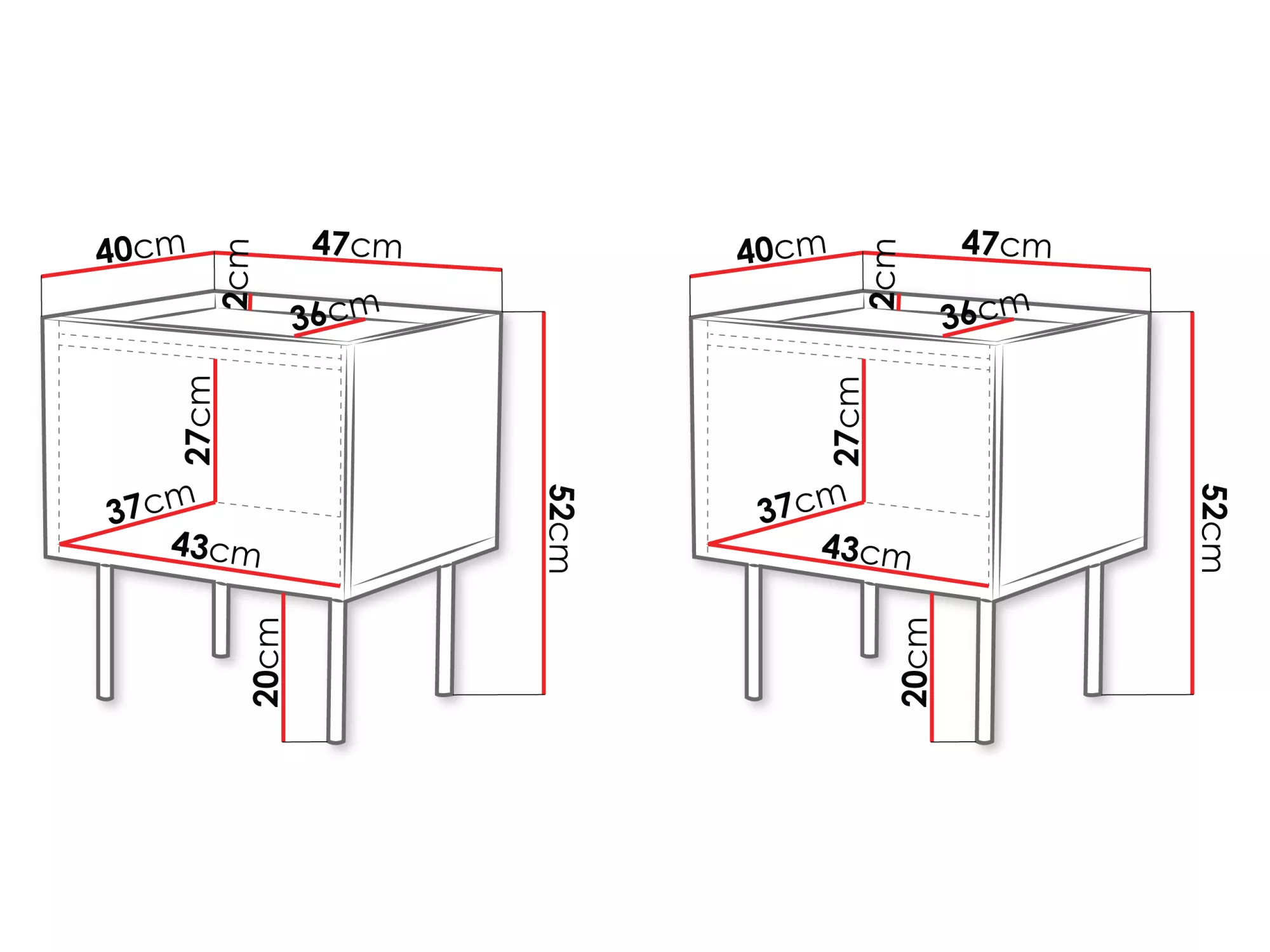 40cm
2cm
47cm
36cm
27cm
37cm
43cm
20cm
52cm

40cm
2cm
47cm
36cm
27cm
37cm
43cm
20cm
52cm