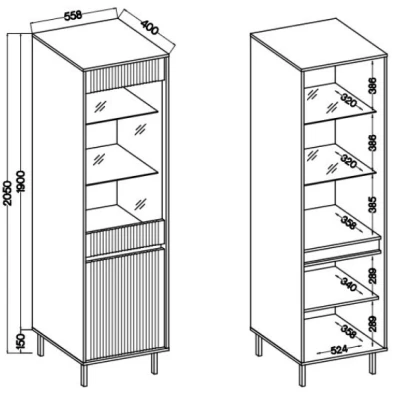 558
400
2050
1900
150
386
320
386
320
385
358
289
340
289
358
524