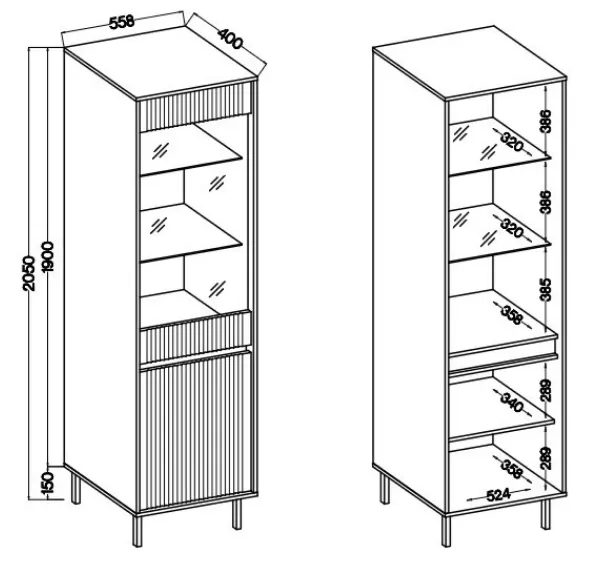 558
400
2050
1900
150

386
320
386
320
385
358
289
340
289
358
524