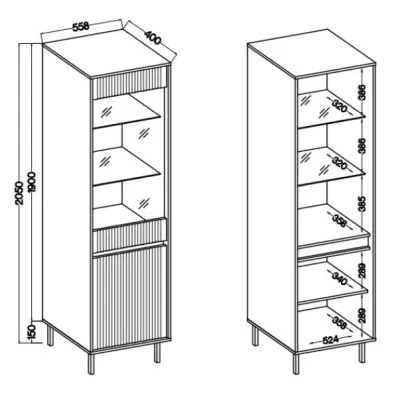 558
400
2050
1900
150

386
320
386
320
385
358
289
340
289
358
524