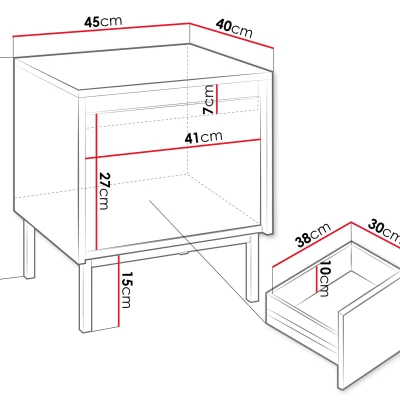 45cm
40cm
7cm
41cm
27cm
15cm
38cm
30cm
10cm