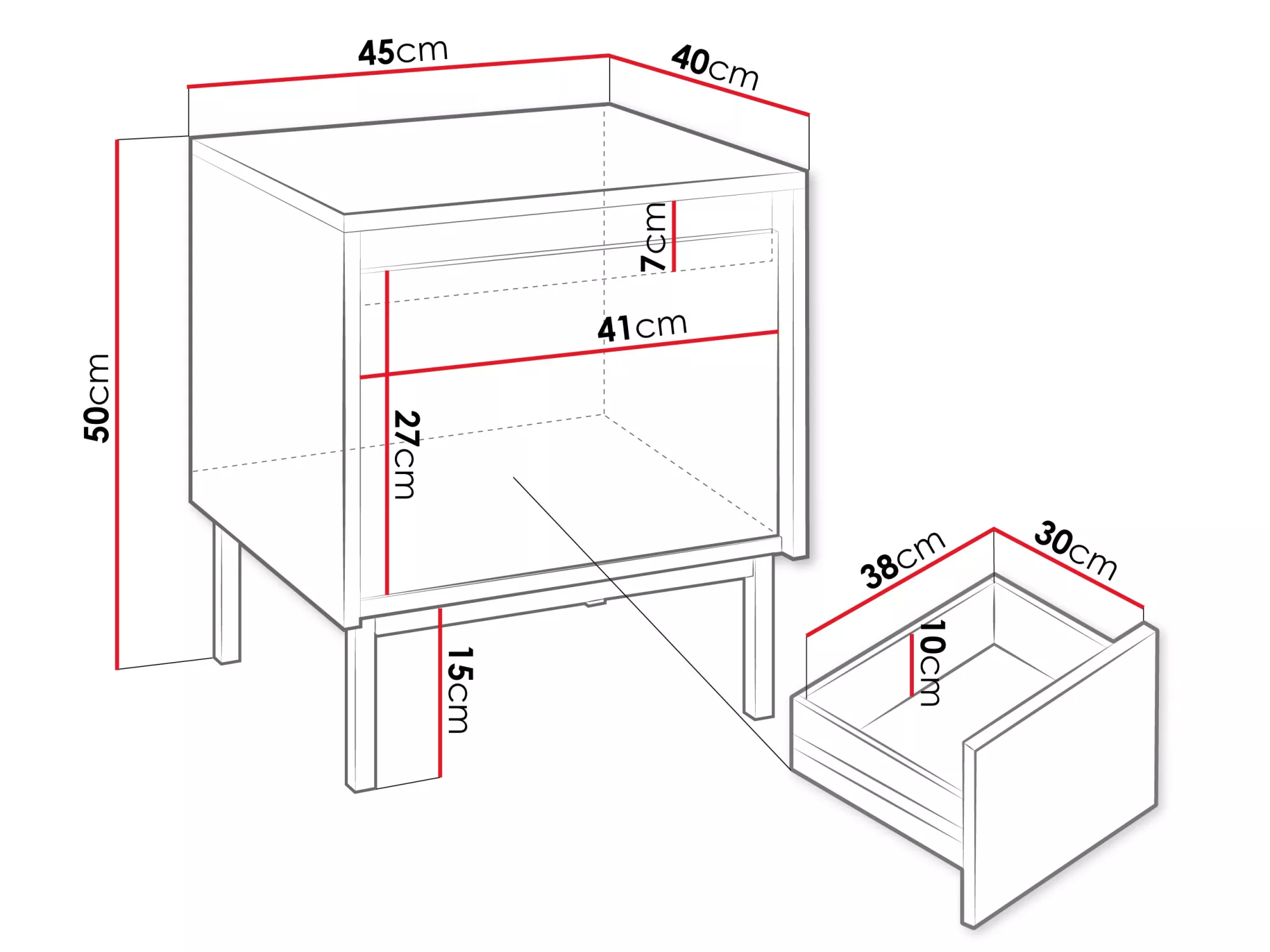 45cm
40cm
50cm
7cm
41cm
27cm
15cm
38cm
30cm
10cm