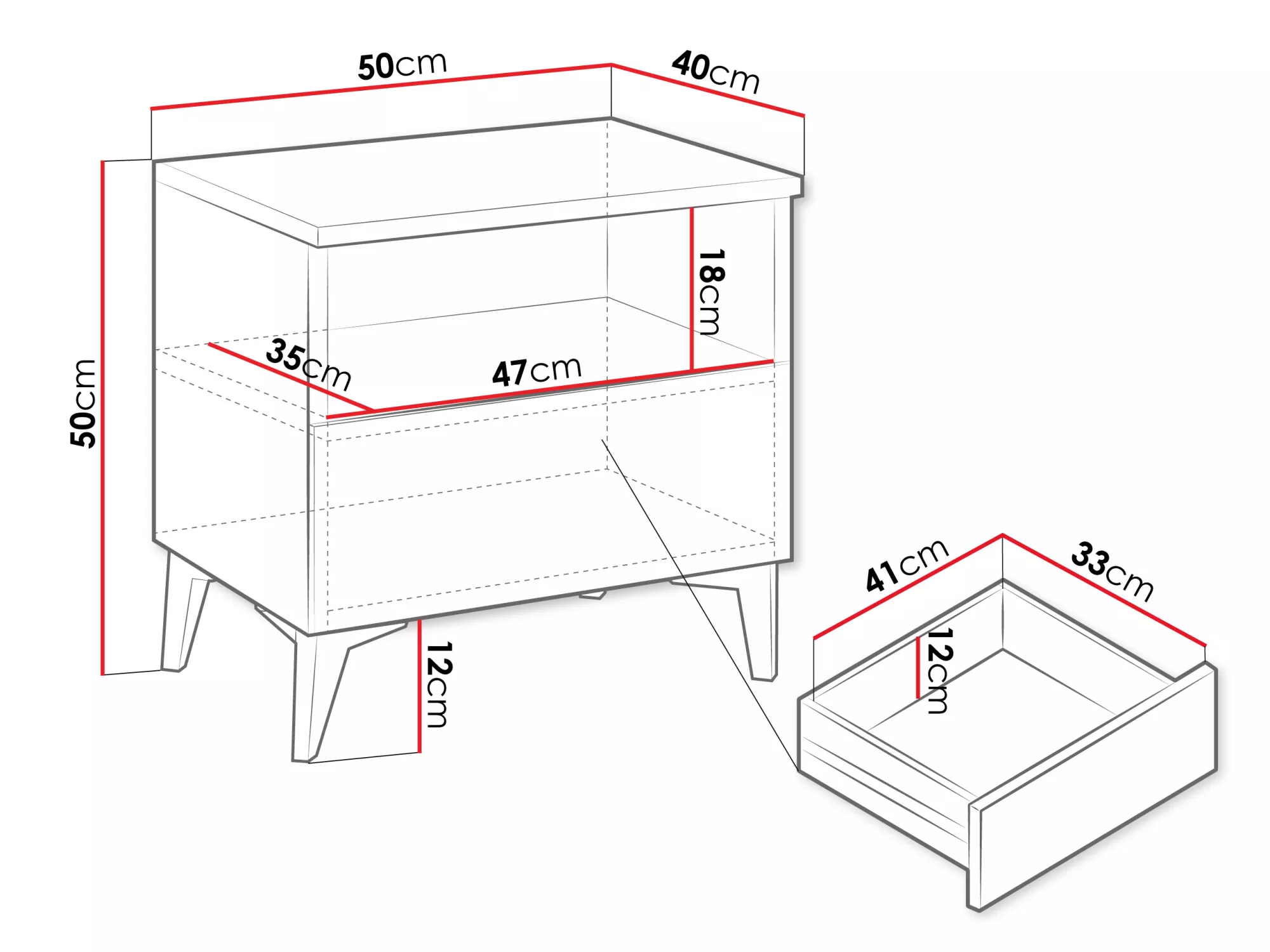 50cm
40cm
50cm
18cm
35cm
47cm
12cm
41cm
33cm
12cm