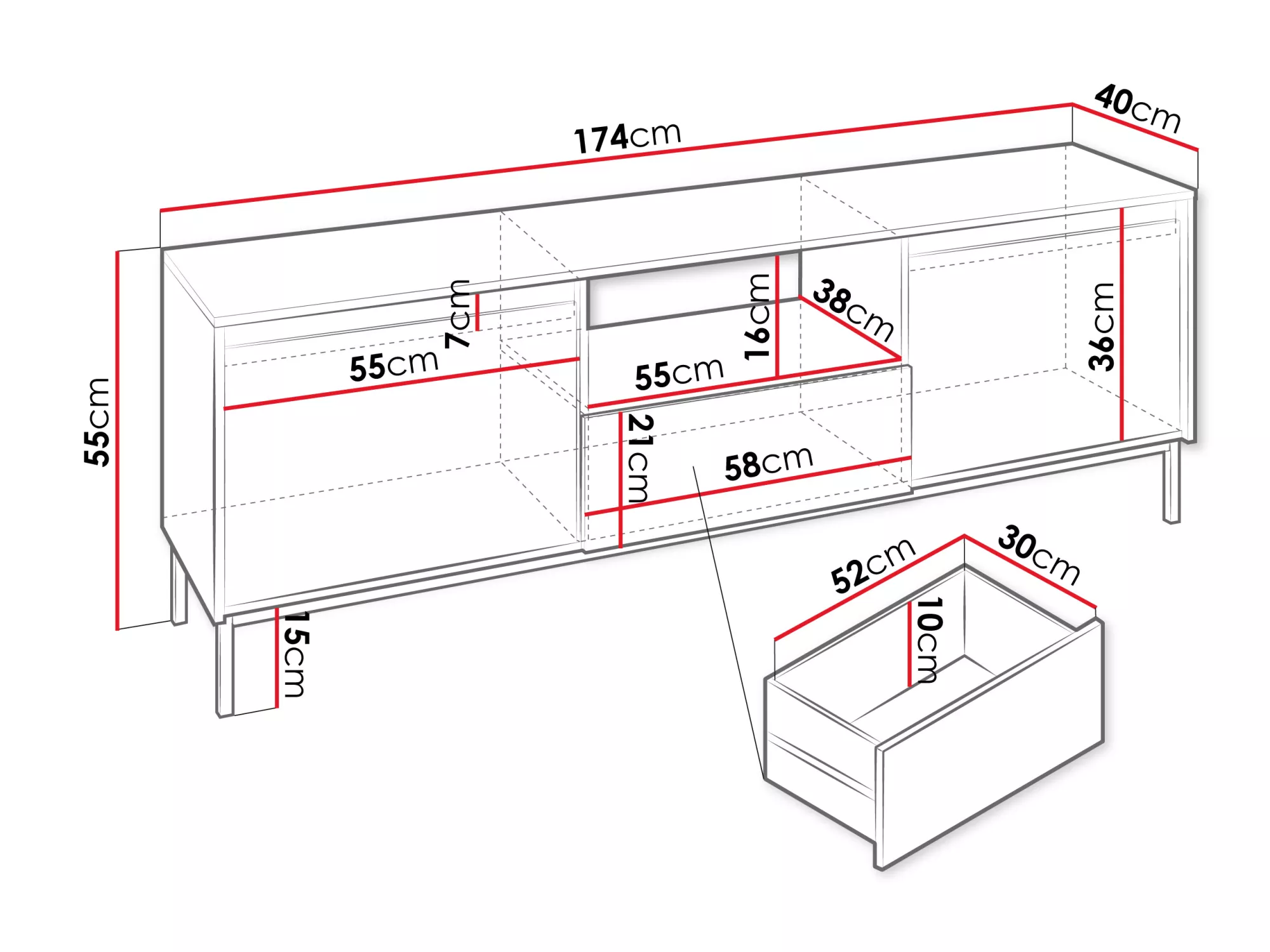 174cm
40cm
55cm
7cm
55cm
16cm
38cm
55cm
36cm
21cm
58cm
15cm
52cm
30cm
10cm