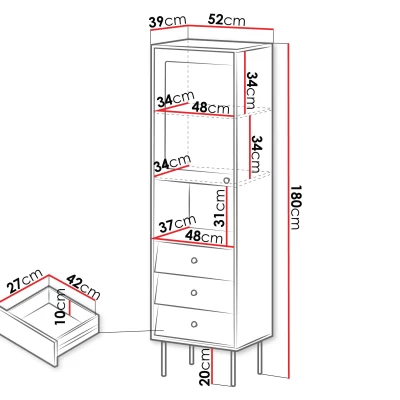 39cm
52cm
34cm
34cm
48cm
34cm
34cm
180cm
31cm
37cm
48cm
27cm
42cm
10cm
20cm