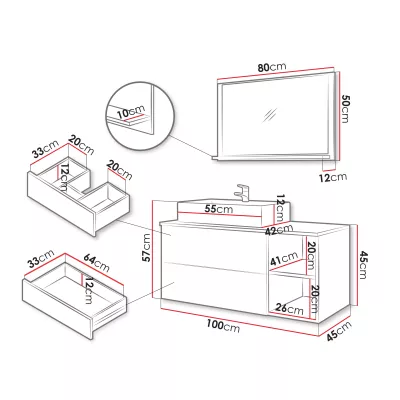 80cm
50cm
10cm
12cm
33cm
20cm
12cm
20cm
55cm
12cm
42cm
57cm
20cm
41cm
45cm
20cm
26cm
33cm
64cm
12cm
100cm
45cm