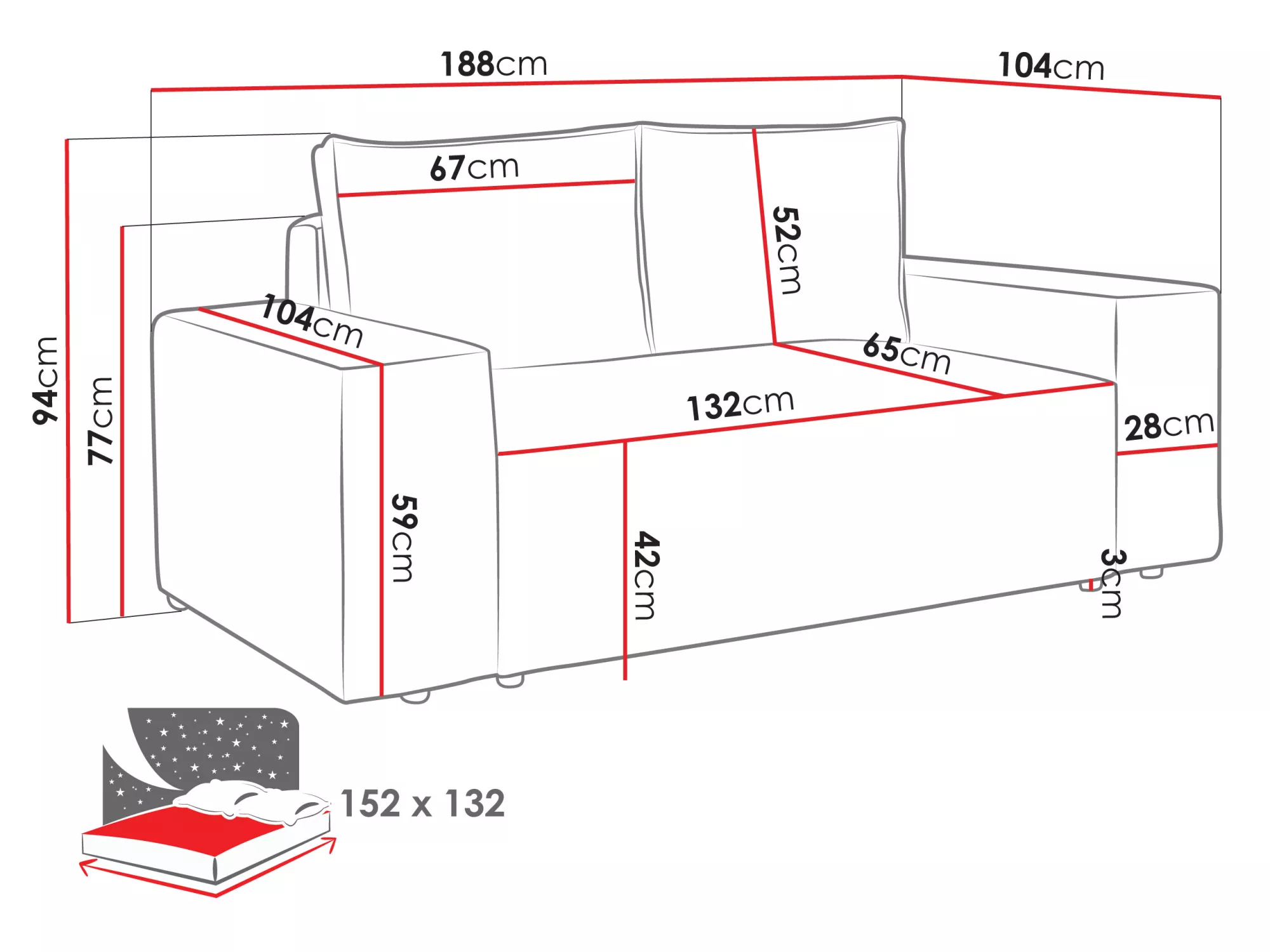 188cm

104cm

67cm

52cm

94cm

77cm

104cm

65cm

132cm

28cm

59cm

42cm

3cm

152 x 132