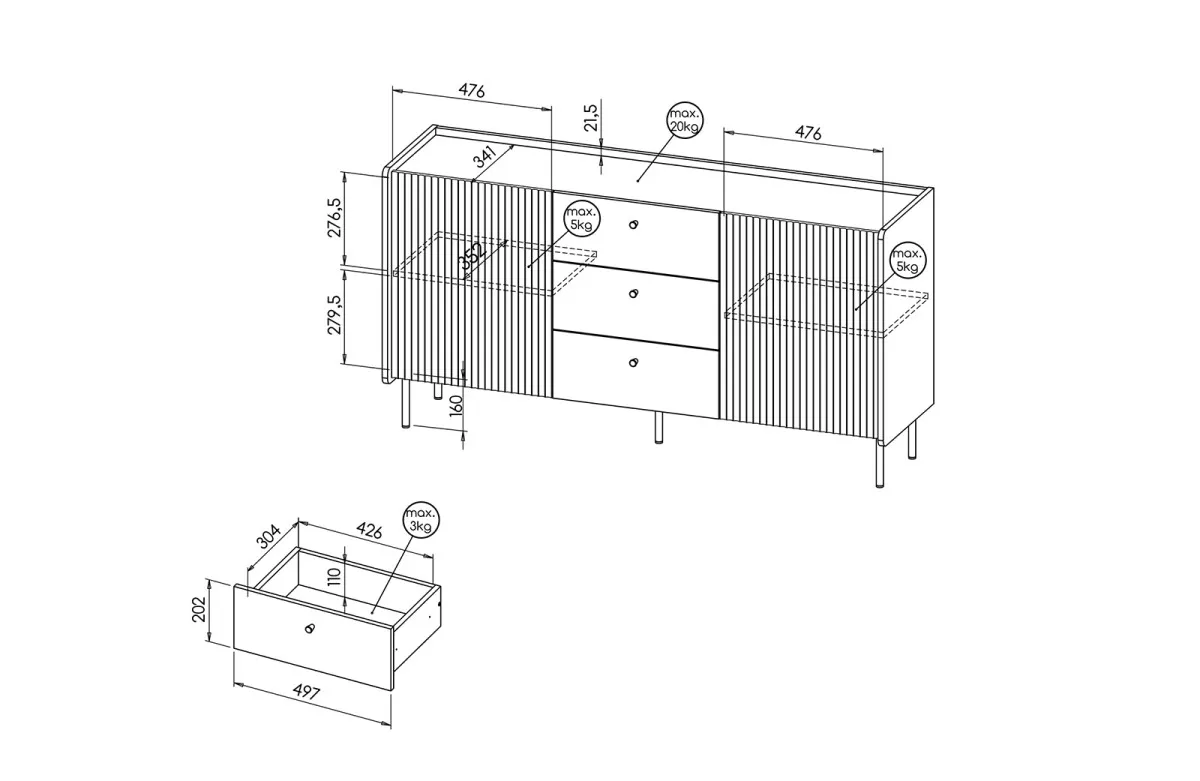 476
21,5
max.
20kg
476
341
276,5
max.
5kg
352
max.
5kg
279,5
160
max.
3kg
304
426
110
202
497