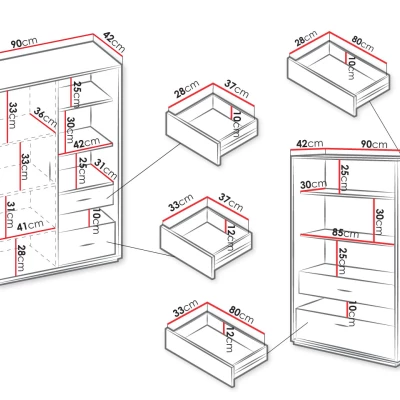 90cm
42cm
33cm
36cm
25cm
30cm
42cm
33cm
25cm
31cm
31cm
41cm
10cm
28cm

28cm
37cm
10cm

33cm
37cm
12cm

33cm
80cm
12cm

28cm
80cm
10cm

42cm
90cm
25cm
30cm
30cm
85cm
25cm
10cm