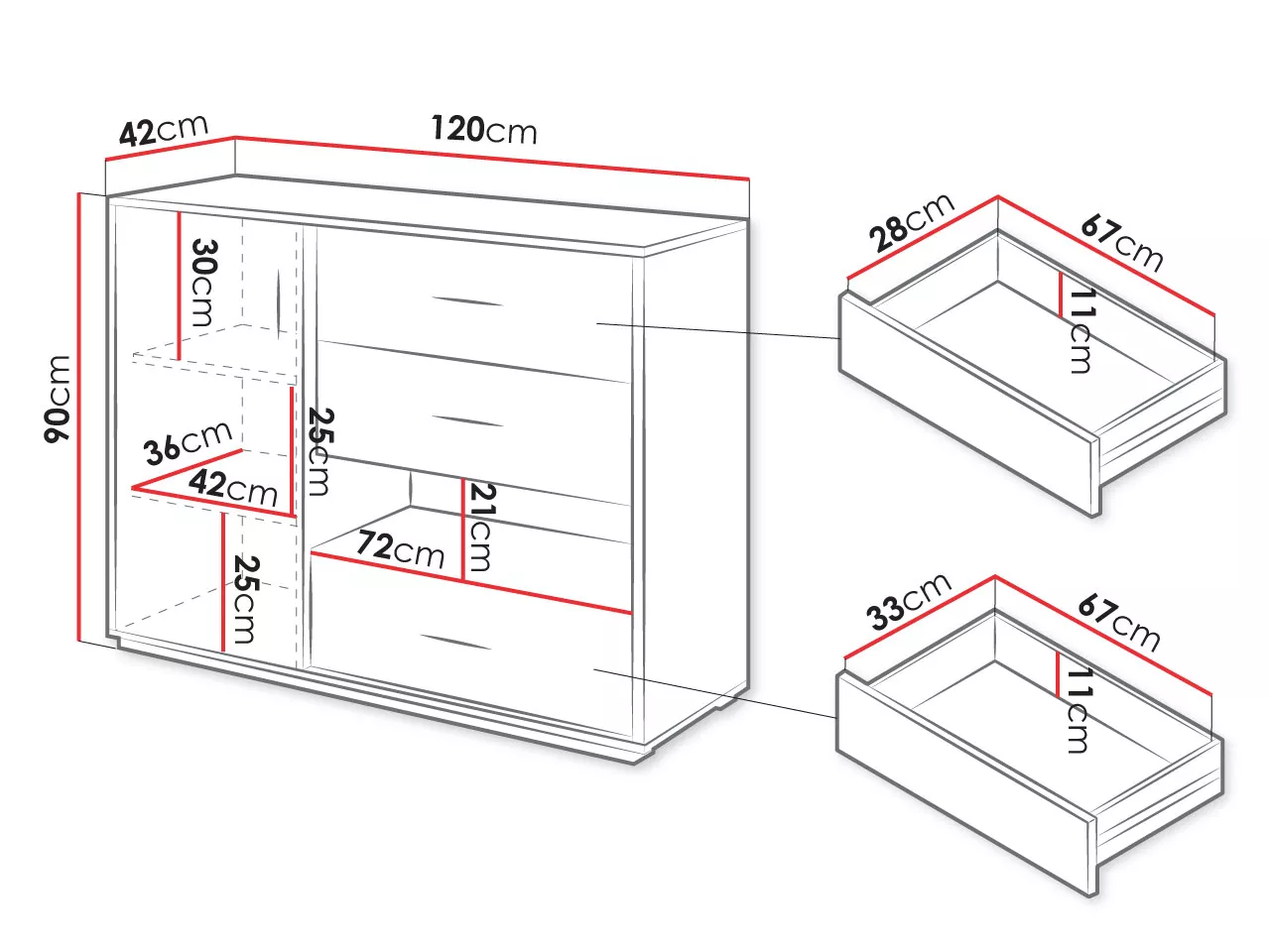 42cm
120cm
90cm
30cm
36cm
42cm
25cm
25cm
72cm
21cm
28cm
67cm
11cm
33cm
67cm
11cm