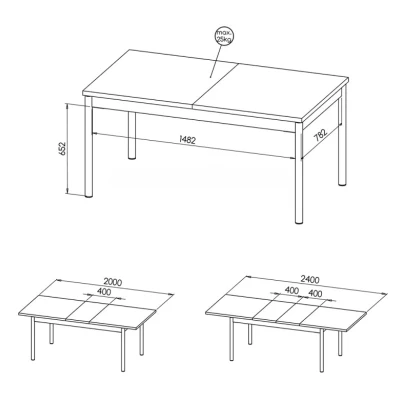 max. 25kg

652

1482

782

2000

400

2400

400 400