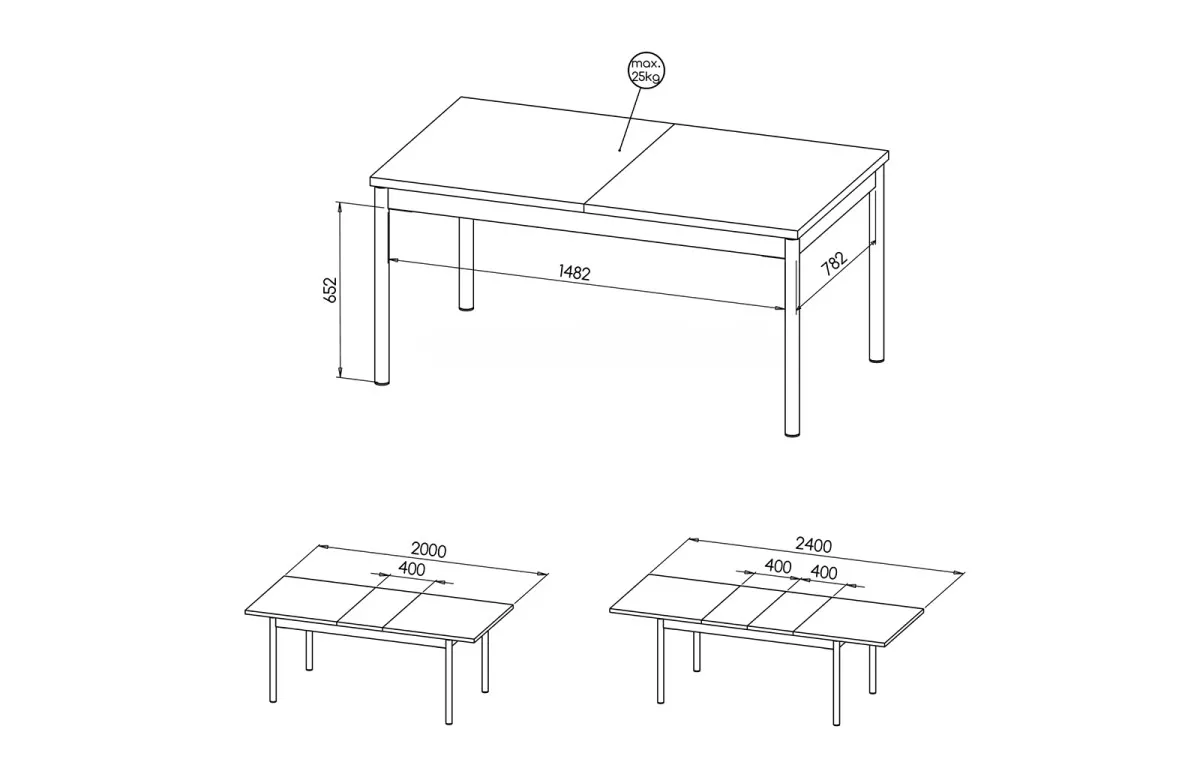 max. 25kg

652

1482

782

2000

400

2400

400 400