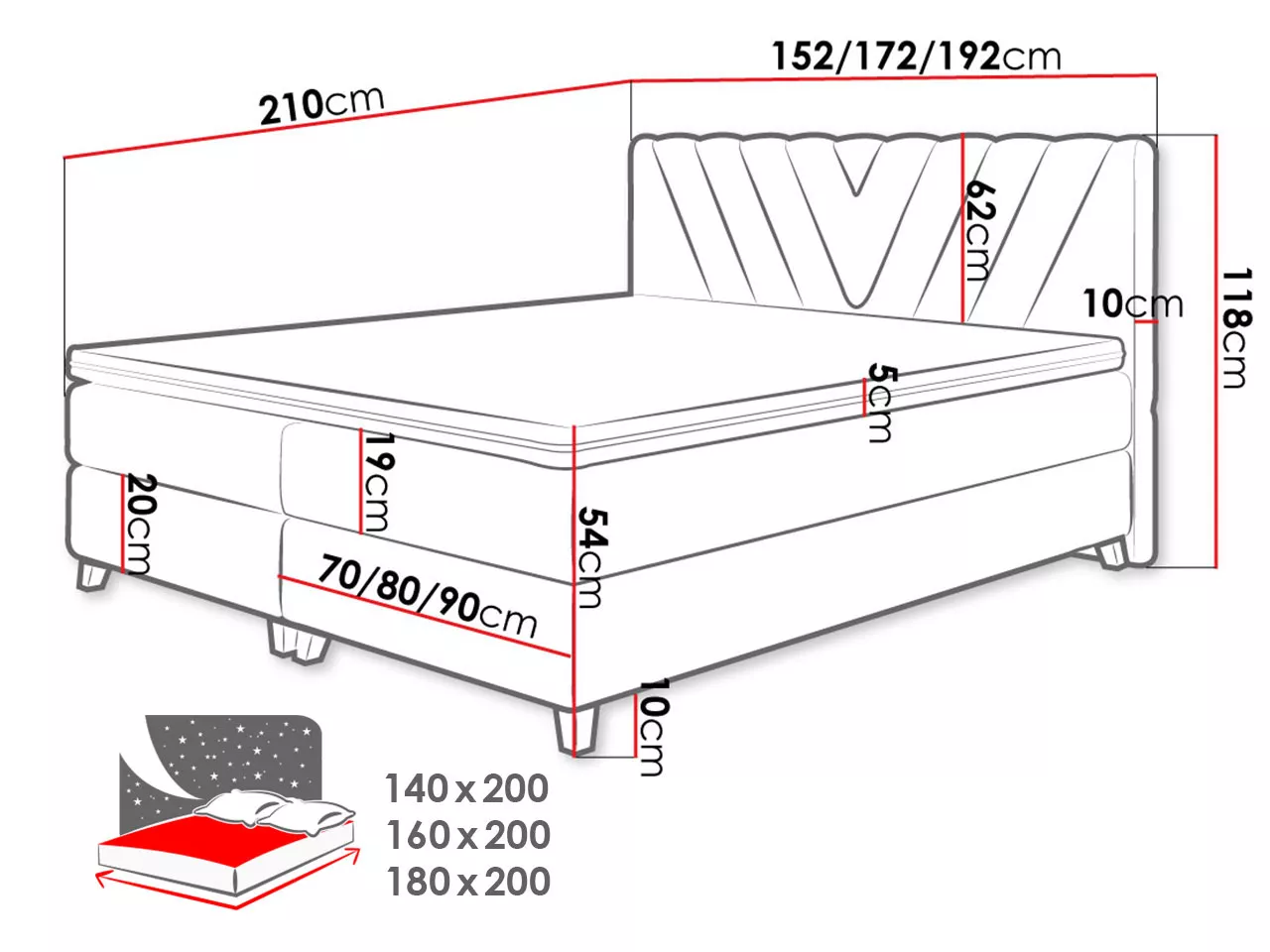 210cm

152/172/192cm

62cm

10cm

118cm

5cm

19cm

20cm

54cm

70/80/90cm

10cm

140 x 200
160 x 200
180 x 200