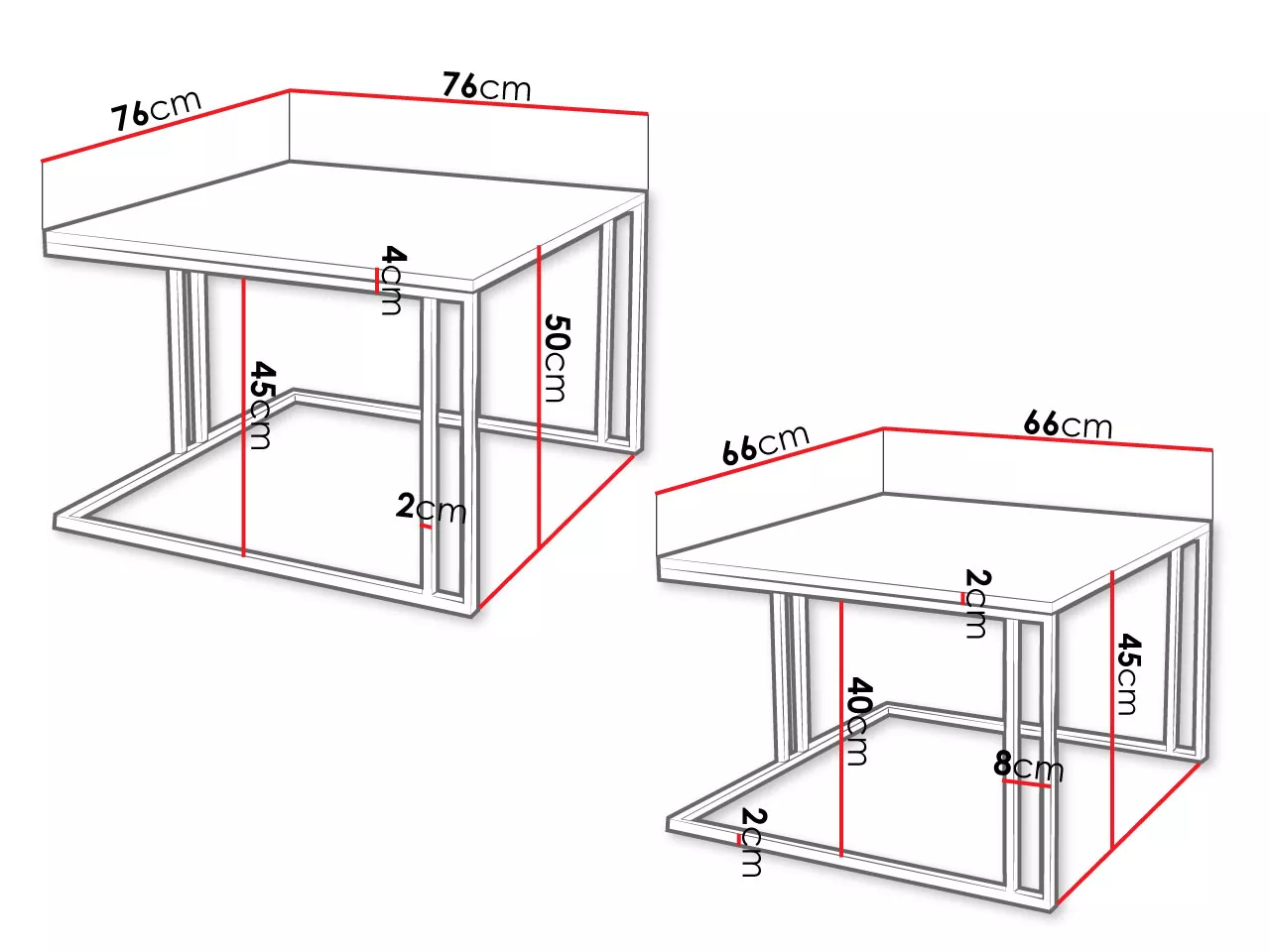 76cm
76cm
4cm
50cm
45cm
2cm
66cm
66cm
2cm
45cm
40cm
8cm
2cm