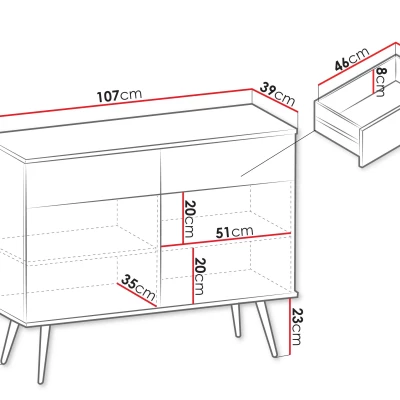 107cm
39cm
46cm
8cm
20cm
51cm
20cm
35cm
23cm