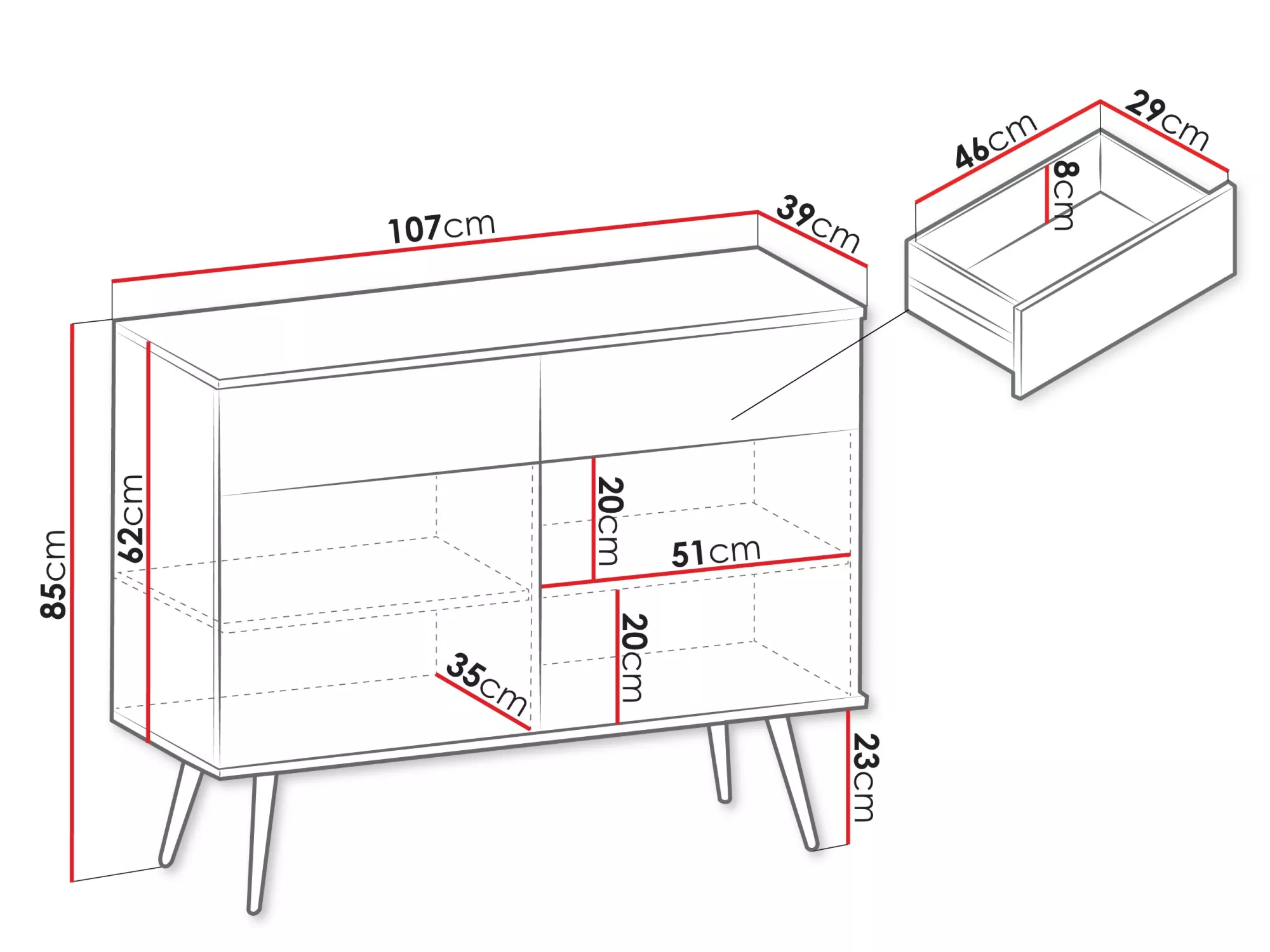 107cm
39cm
46cm
29cm
8cm
85cm
62cm
20cm
51cm
20cm
35cm
23cm