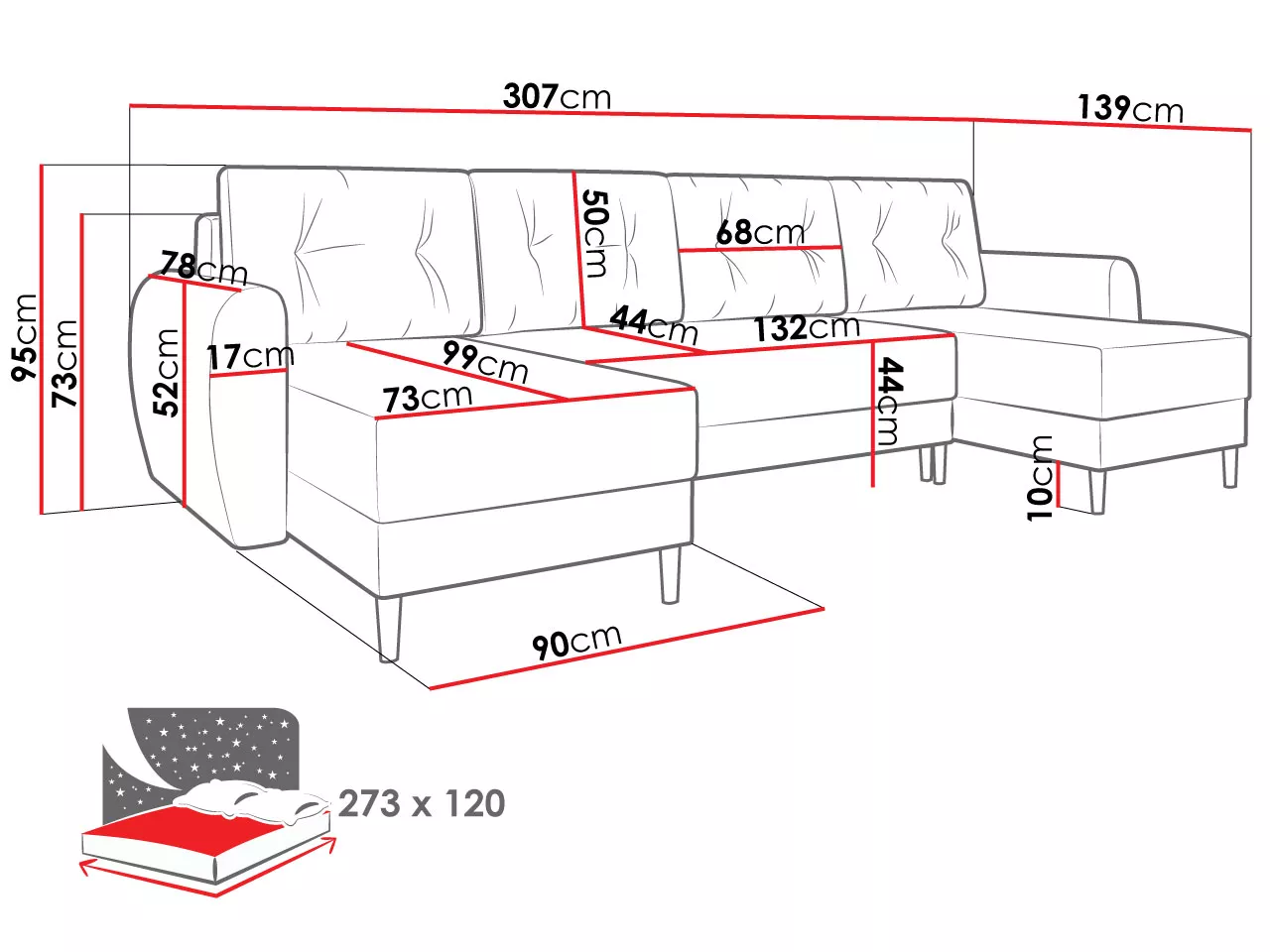 307cm
139cm
95cm
73cm
78cm
52cm
17cm
50cm
68cm
44cm
132cm
99cm
73cm
44cm
10cm
90cm
273 x 120