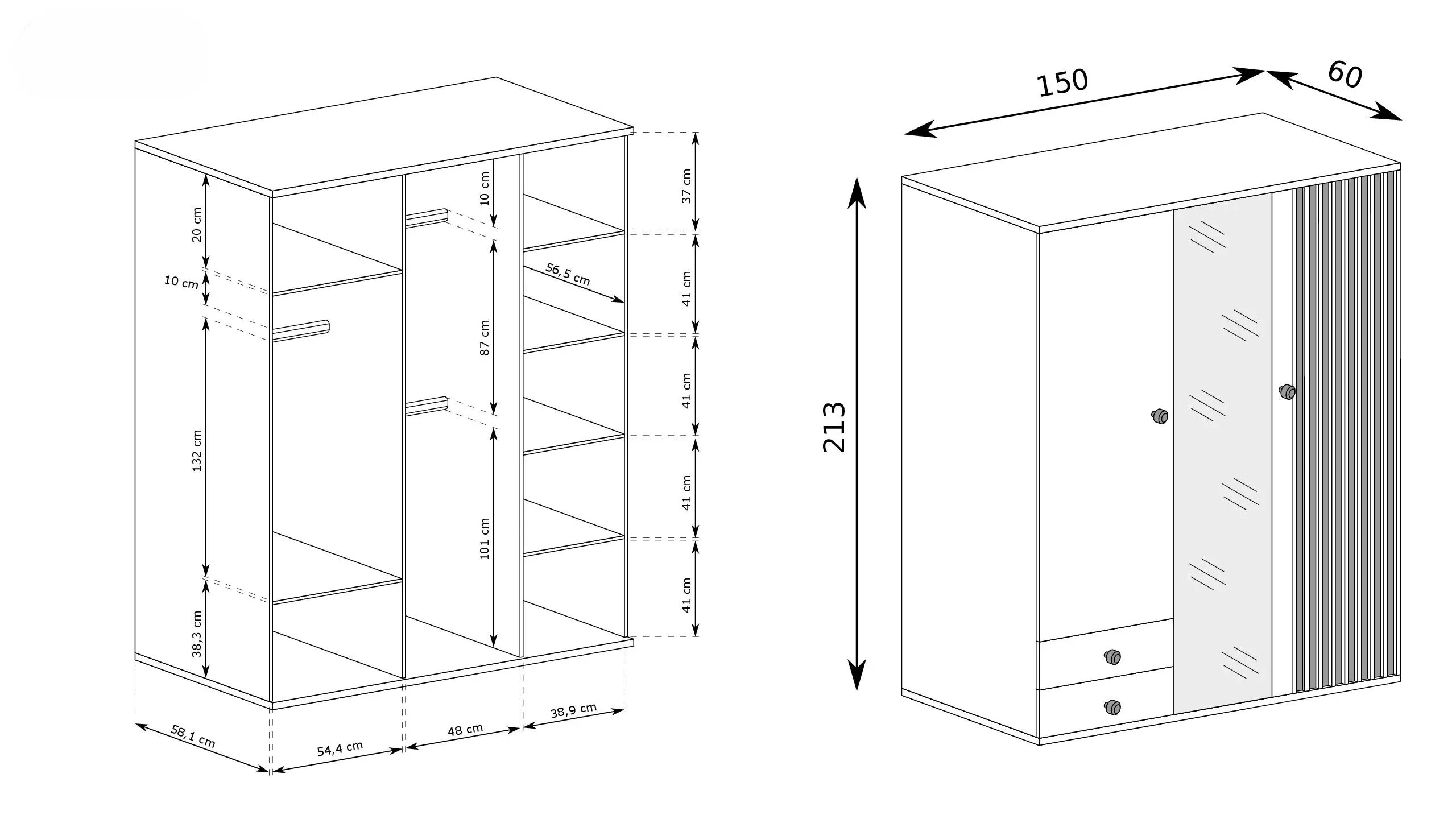 20 cm
10 cm
132 cm
38,3 cm
10 cm
87 cm
101 cm
56,5 cm
37 cm
41 cm
41 cm
41 cm
41 cm
58,1 cm
54,4 cm
48 cm
38,9 cm
150
60
213