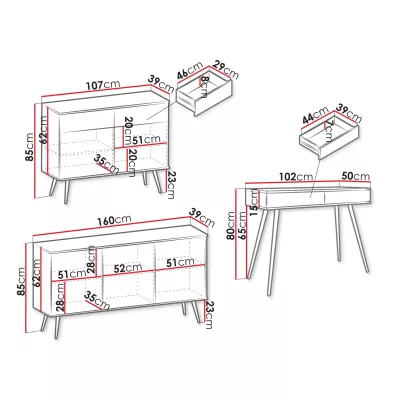 107cm
39cm
46cm
29cm
8cm
85cm
62cm
20cm
51cm
20cm
35cm
23cm
44cm
39cm
7cm
102cm
50cm
15cm
80cm
65cm
160cm
39cm
85cm
62cm
28cm
51cm
52cm
51cm
28cm
35cm
23cm