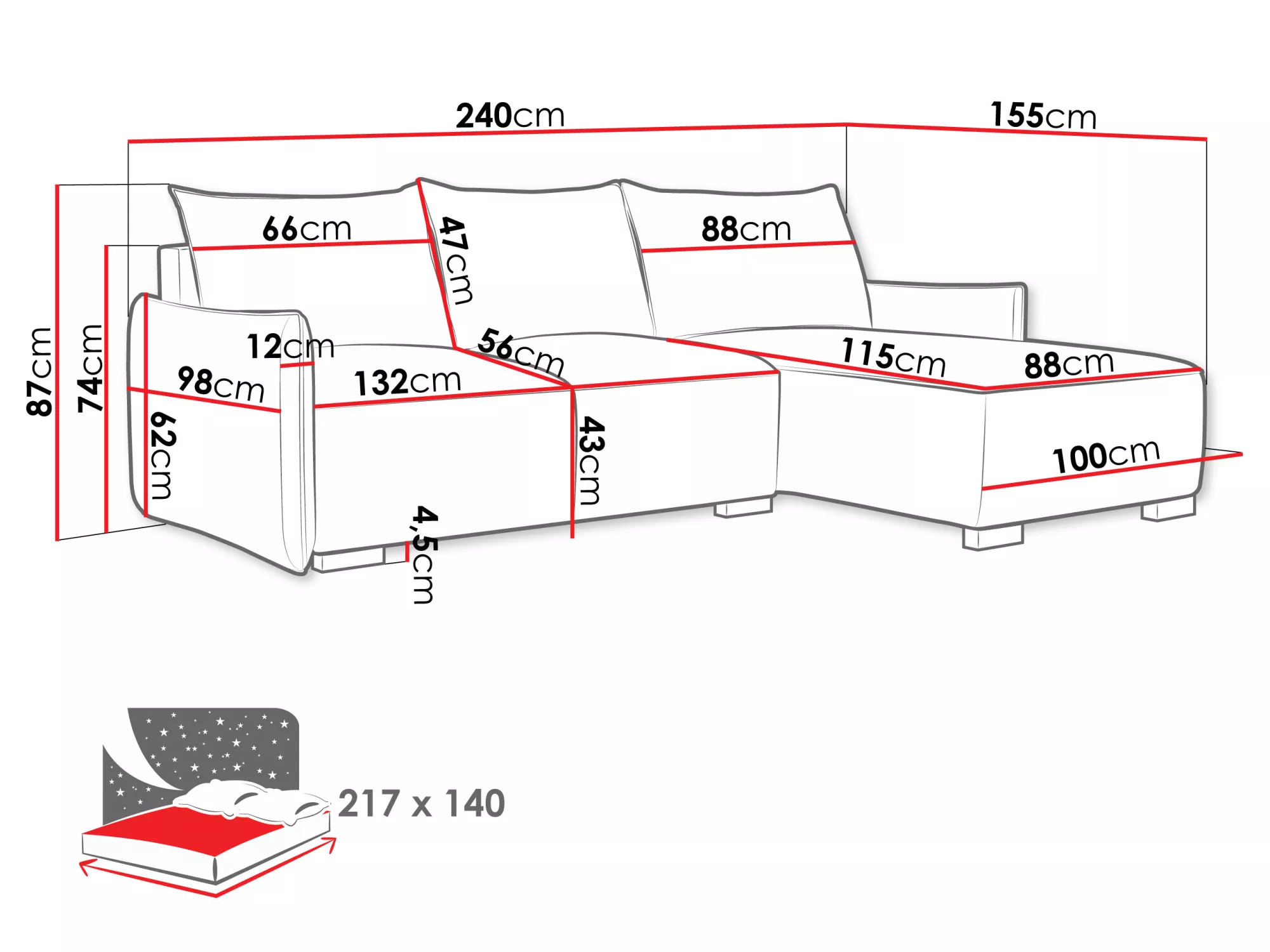 240cm
155cm
66cm
47cm
88cm
87cm
74cm
12cm
56cm
115cm
88cm
98cm
132cm
62cm
43cm
100cm
4,5cm
217 x 140