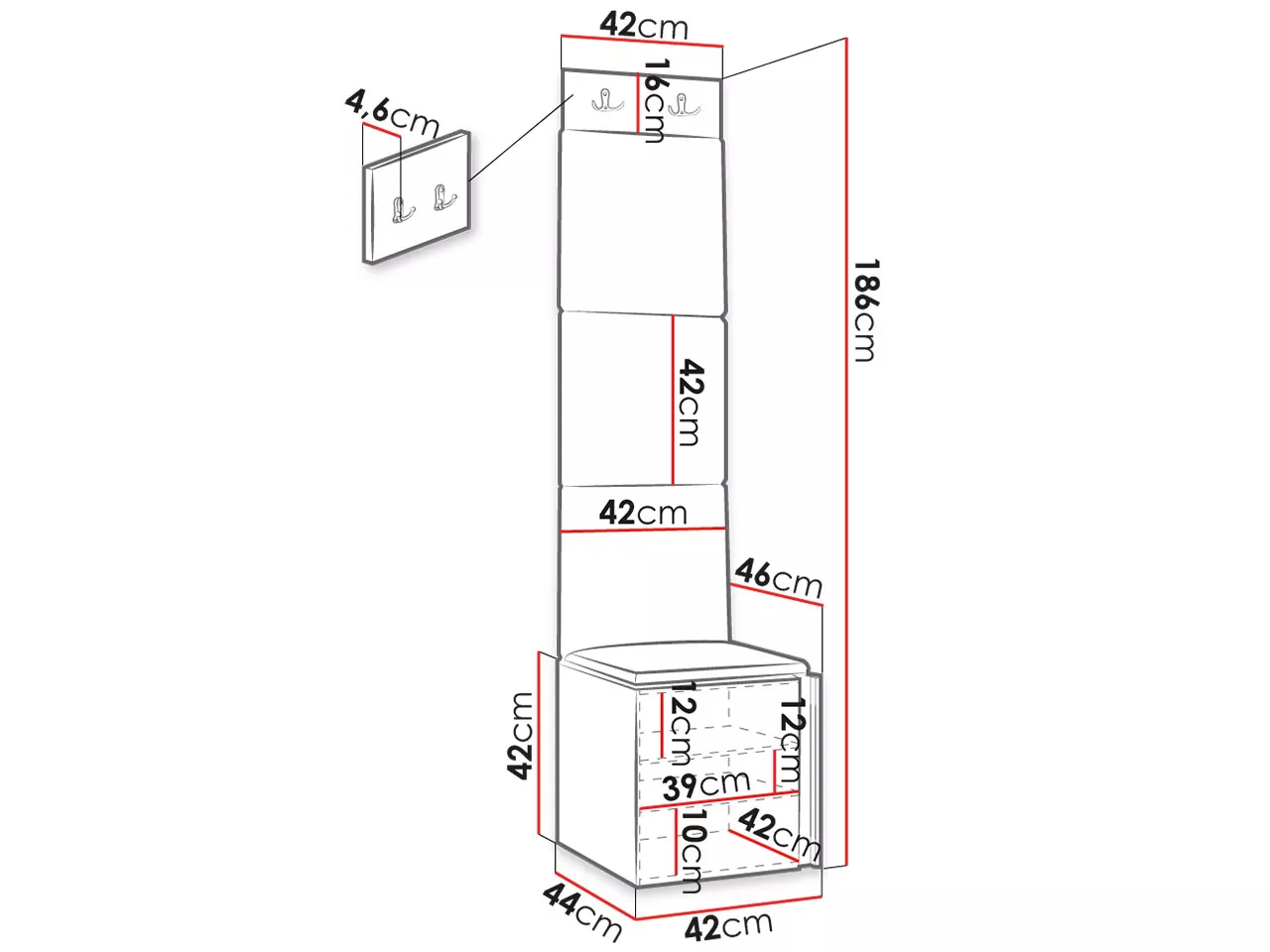 42cm

4,6cm

16cm

186cm

42cm

42cm

46cm

42cm

12cm

12cm

39cm

10cm

42cm

44cm

42cm