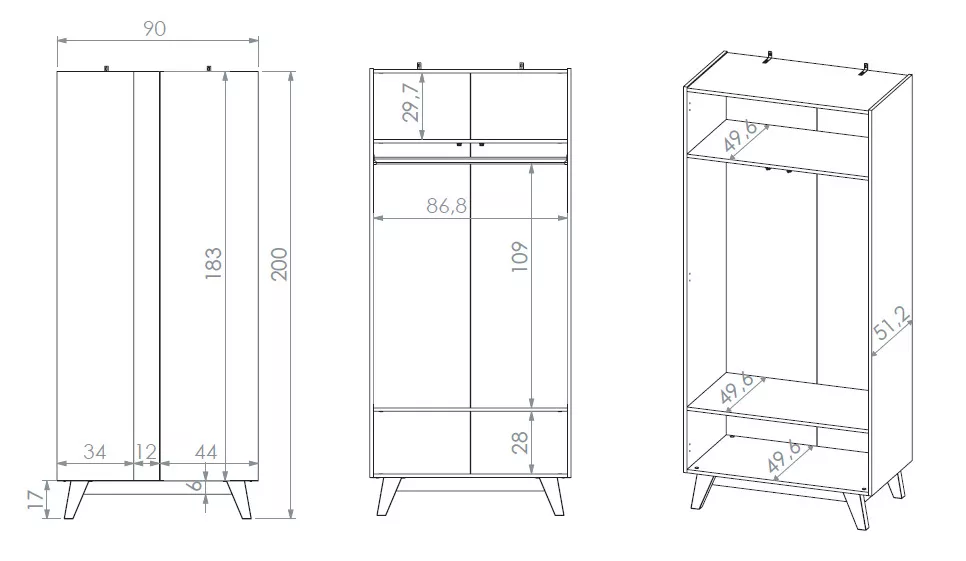 90
183
200
34
12
44
17
6
29,7
86,8
109
28
49,6
51,2
49,6
49,6