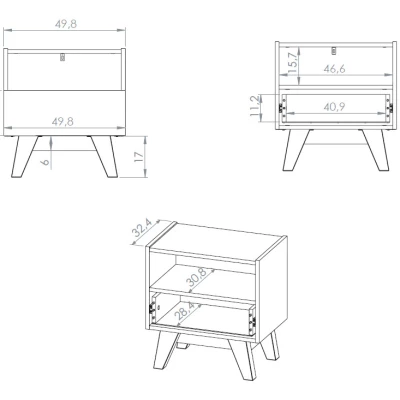 49,8

49,8

6

17

15,7

46,6

11,2

40,9

32,4

30,8

28,4