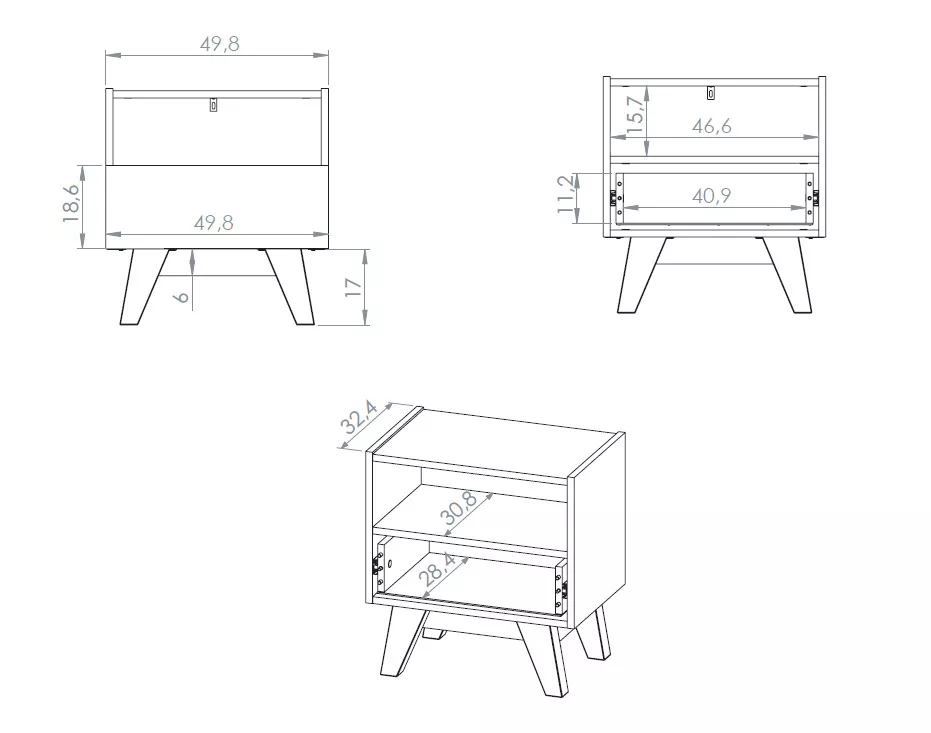 49,8

18,6

49,8

6

17

15,7

46,6

11,2

40,9

32,4

30,8

28,4